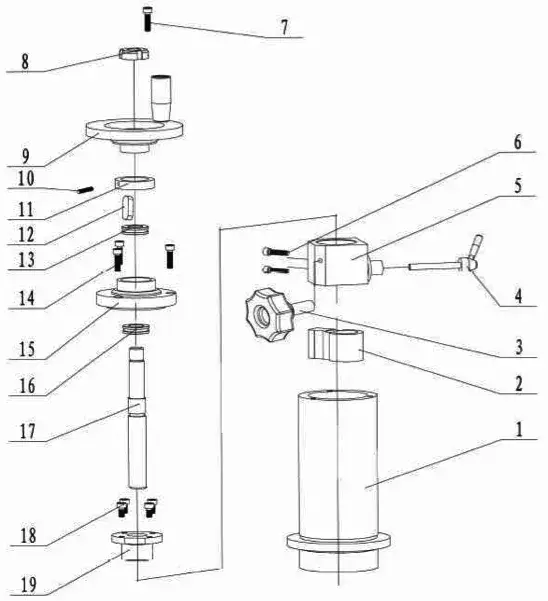 7
8
9
10
11
12
13
14
15
16
17
18
19
6
5
4
3
2
1