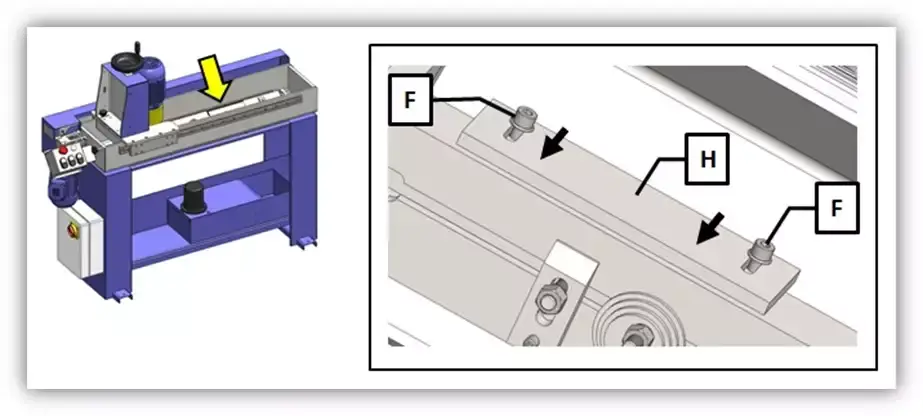 F

H

F