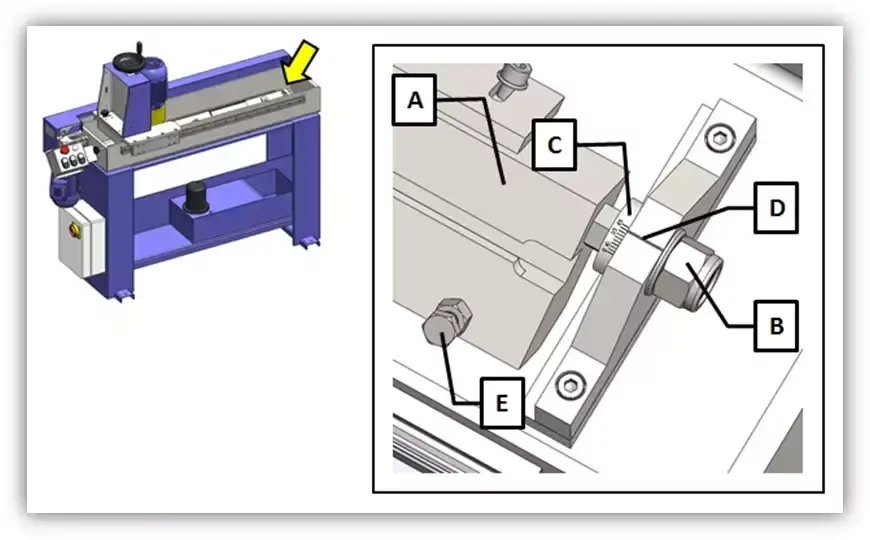 A
C
D
B
E