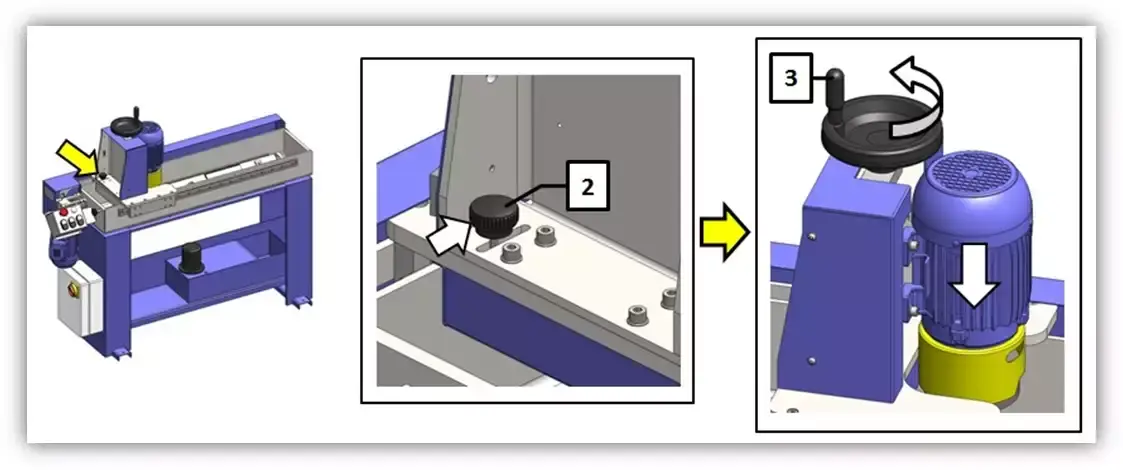 2

3