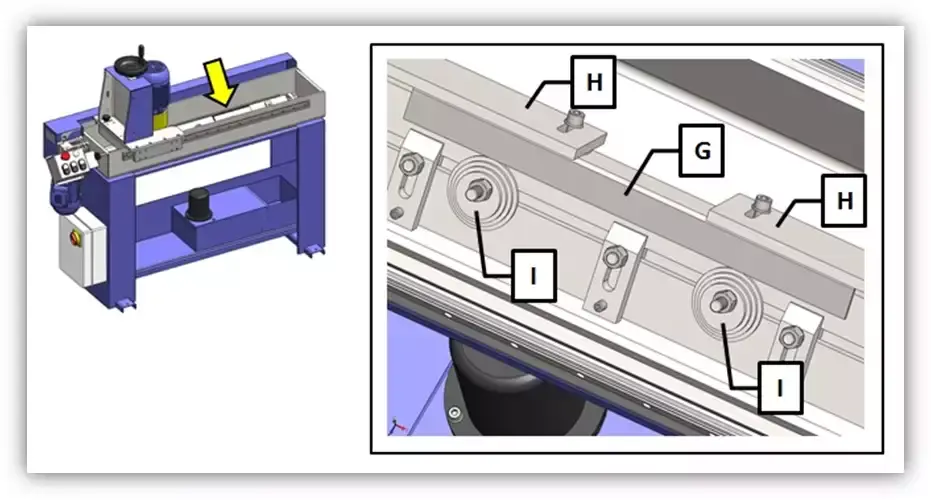 H

G

H

I

I