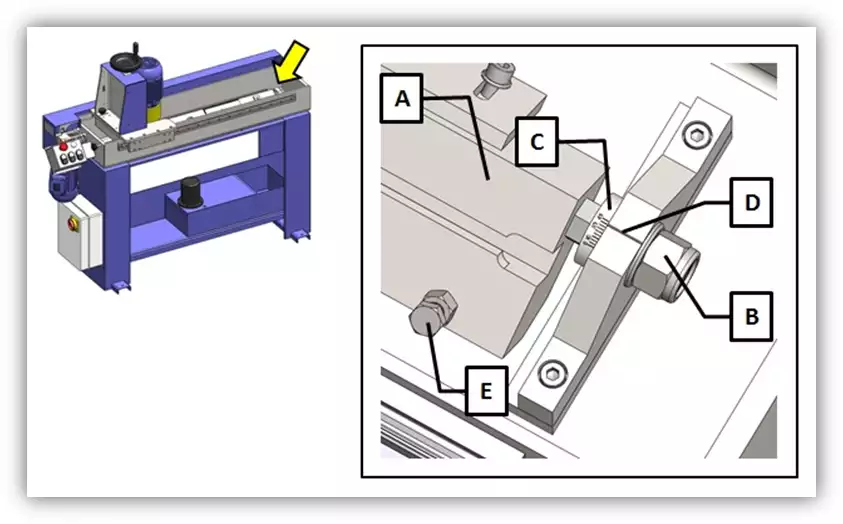 A

C

D

B

E