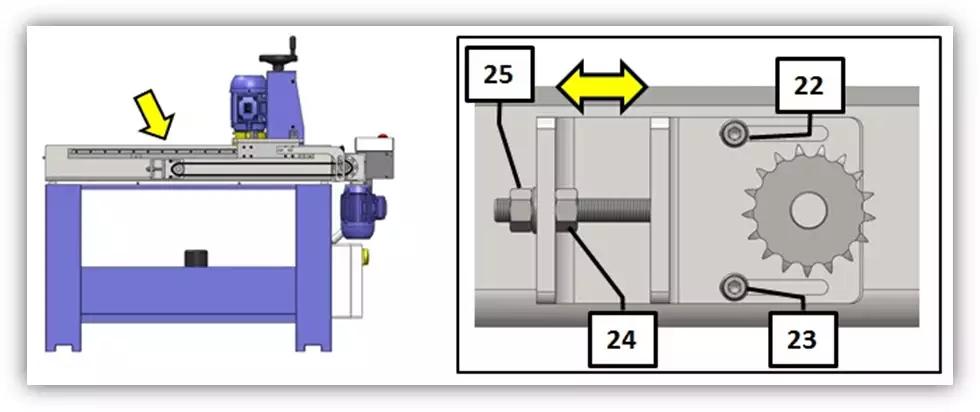 25
22
24
23